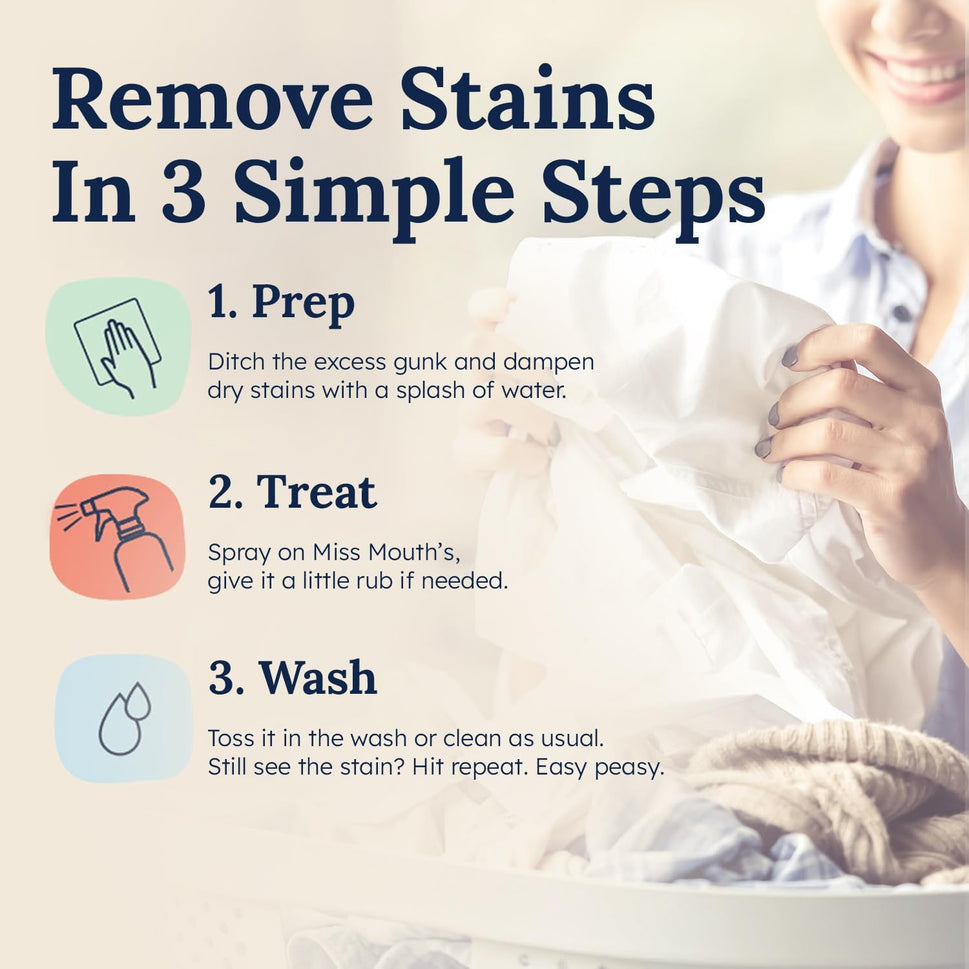 Remove Stains In 3 Simple Steps

1. Prep

Ditch the excess gunk and dampen dry stains with a splash of water.

2. Treat

Spray on Miss Mouth's, give it a little rub if needed.

3. Wash

Toss it in the wash or clean as usual. Still see the stain? Hit repeat. Easy peasy.